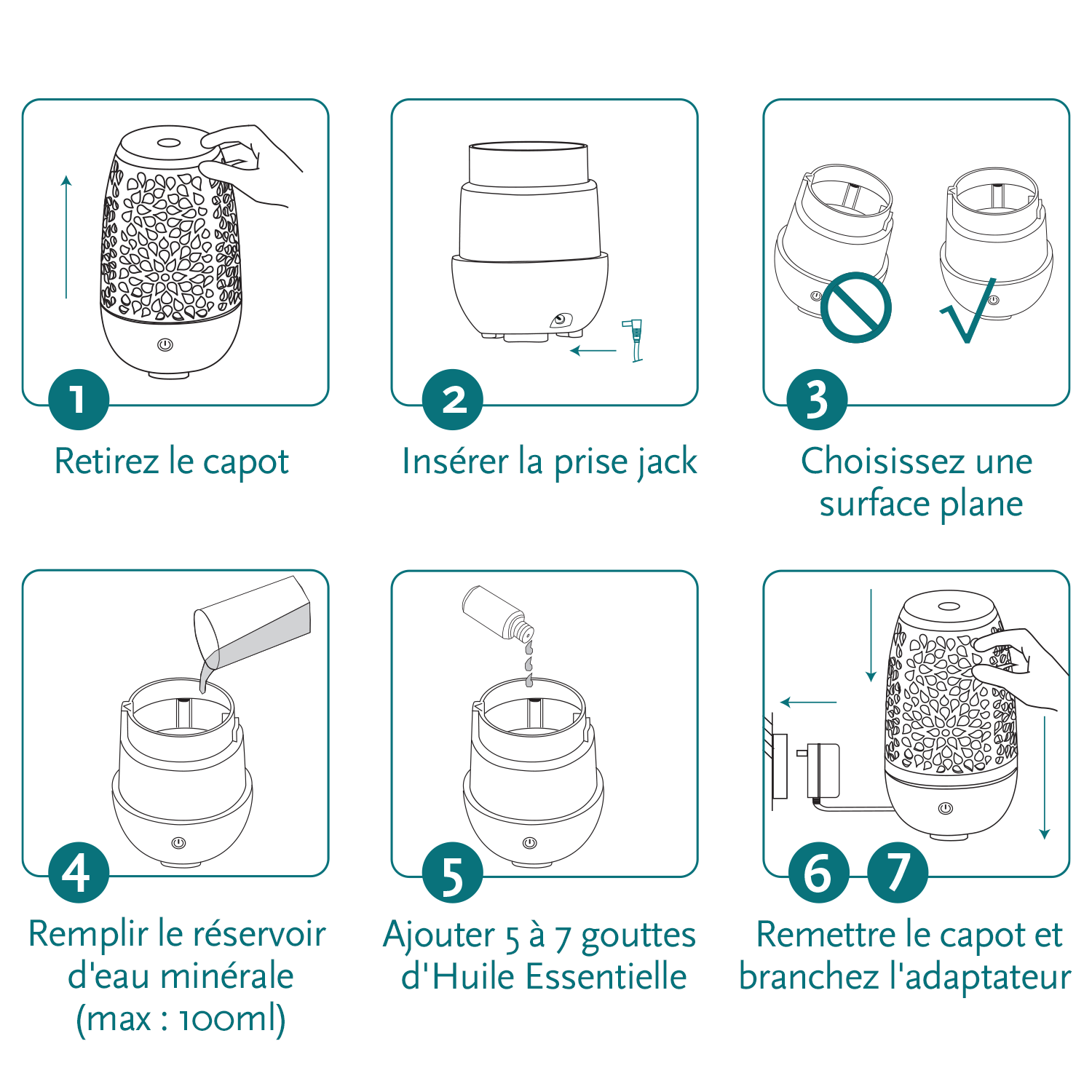 1
Retirez le capot

2
Insérer la prise jack

3
Choisissez une surface plane

4
Remplir le réservoir d'eau minérale (max : 100ml)

5
Ajouter 5 à 7 gouttes d'Huile Essentielle

6 7
Remettre le capot et branchez l'adaptateur