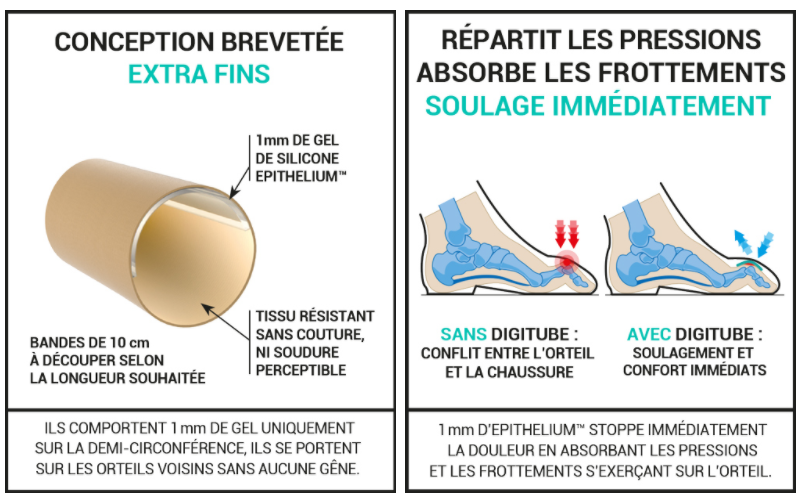 CONCEPTION BREVETÉE
EXTRA FINS

1mm DE GEL DE SILICONE EPITHELIUM™

TISSU RÉSISTANT SANS COUTURE, NI SOUDURE PERCEPTIBLE

BANDES DE 10 cm À DÉCOUPER SELON LA LONGUEUR SOUHAITÉE

ILS COMPORTENT 1 mm DE GEL UNIQUEMENT SUR LA DEMI-CIRCONFÉRENCE, ILS SE PORTENT SUR LES ORTEILS VOISINS SANS AUCUNE GÊNE.

RÉPARTIT LES PRESSIONS
ABSORBE LES FROTTEMENTS
SOULAGE IMMÉDIATEMENT

SANS DIGITUBE :
CONFLIT ENTRE L'ORTEIL ET LA CHAUSSURE

AVEC DIGITUBE :
SOULAGEMENT ET CONFORT IMMÉDIATS

1 mm D'EPITHELIUM™ STOPPE IMMÉDIATEMENT LA DOULEUR EN ABSORBANT LES PRESSIONS ET LES FROTTEMENTS S'EXERÇANT SUR L'ORTEIL.