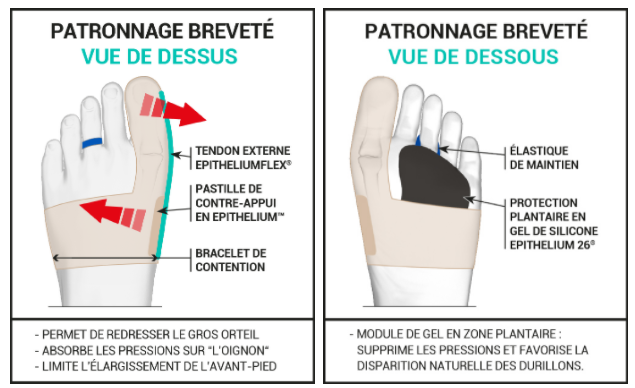 PATRONNAGE BREVETÉ
VUE DE DESSUS

TENDON EXTERNE EPITHELIUMFLEX®

PASTILLE DE CONTRE-APPUI EN EPITHELIUM™

BRACELET DE CONTENTION

- PERMET DE REDRESSER LE GROS ORTEIL
- ABSORBE LES PRESSIONS SUR "L'OIGNON"
- LIMITE L'ÉLARGISSEMENT DE L'AVANT-PIED

PATRONNAGE BREVETÉ
VUE DE DESSOUS

ÉLASTIQUE DE MAINTIEN

PROTECTION PLANTAIRE EN GEL DE SILICONE EPITHELIUM 26®

- MODULE DE GEL EN ZONE PLANTAIRE : SUPPRIME LES PRESSIONS ET FAVORISE LA DISPARITION NATURELLE DES DURILLONS.